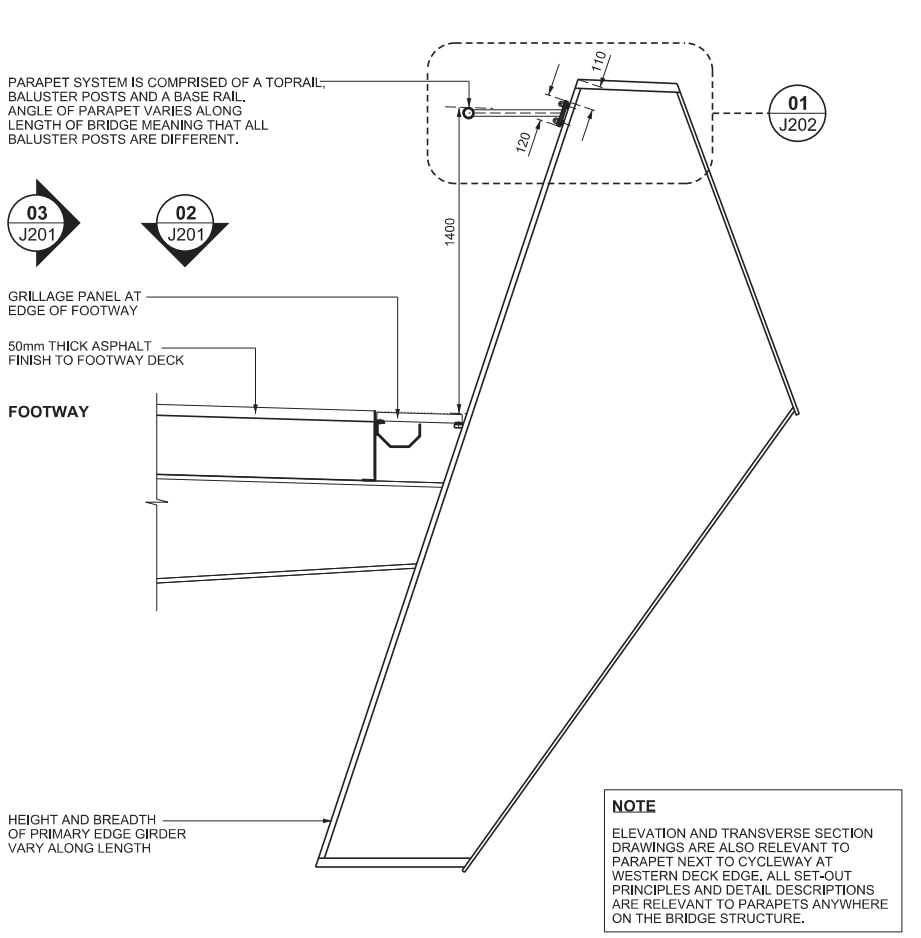 PARAPET SYSTEM IS COMPRISED OF A TOPRAIL, BALUSTER POSTS AND A BASE RAIL. ANGLE OF PARAPET VARIES ALONG LENGTH OF BRIDGE MEANING THAT ALL BALUSTER POSTS ARE DIFFERENT.

110

120

01
J202

03
J201

02
J201

1400

GRILLAGE PANEL AT EDGE OF FOOTWAY

50mm THICK ASPHALT FINISH TO FOOTWAY DECK

FOOTWAY

HEIGHT AND BREADTH OF PRIMARY EDGE GIRDER VARY ALONG LENGTH

NOTE

ELEVATION AND TRANSVERSE SECTION DRAWINGS ARE ALSO RELEVANT TO PARAPET NEXT TO CYCLEWAY AT WESTERN DECK EDGE. ALL SET-OUT PRINCIPLES AND DETAIL DESCRIPTIONS ARE RELEVANT TO PARAPETS ANYWHERE ON THE BRIDGE STRUCTURE.